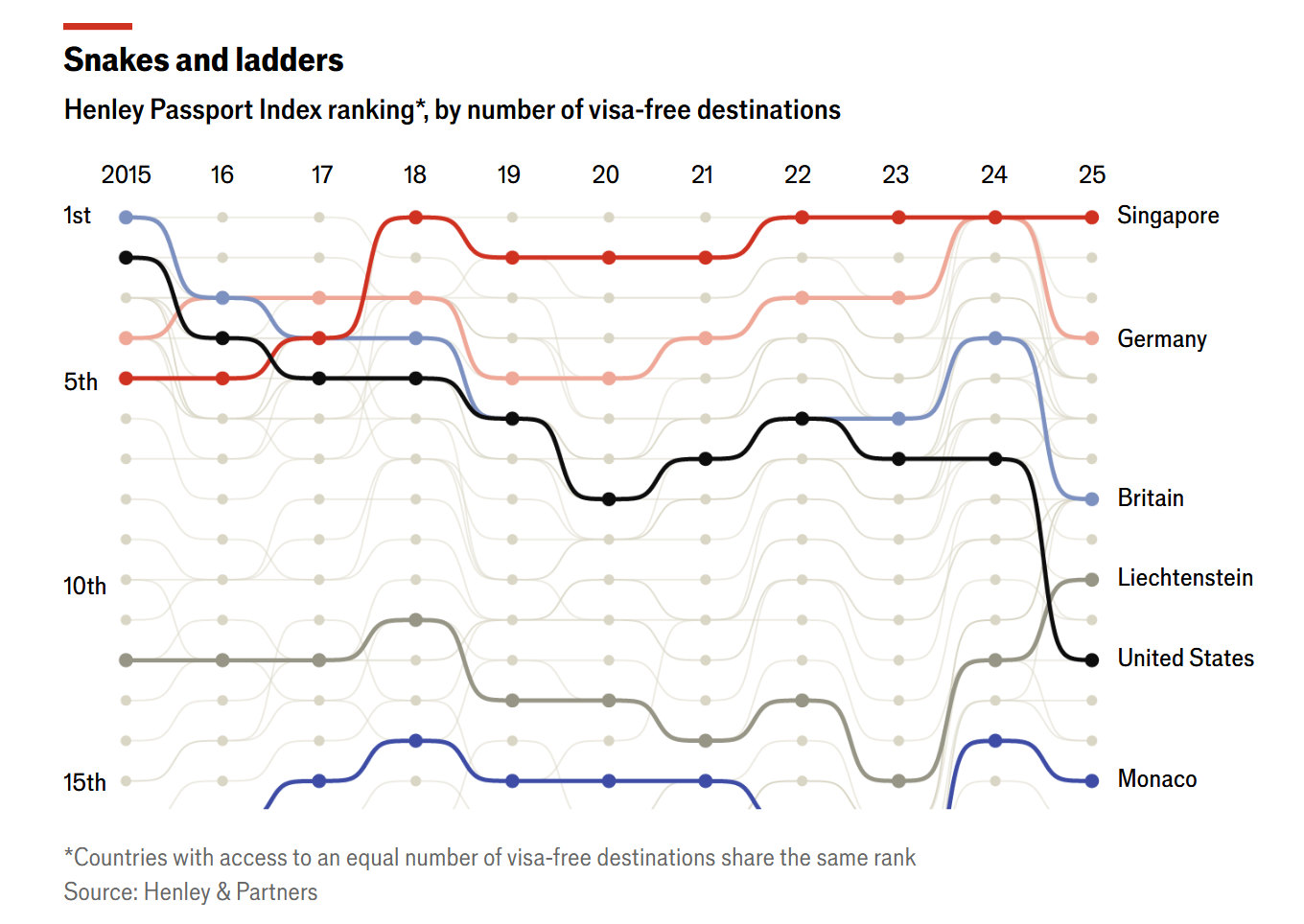 Snakes and ladders

Henley Passport Index ranking*, by number of visa-free destinations

2015 16 17 18 19 20 21 22 23 24 25

1st

5th

10th

15th

Singapore

Germany

Britain

Liechtenstein

United States

Monaco

*Countries with access to an equal number of visa-free destinations share the same rank
Source: Henley & Partners